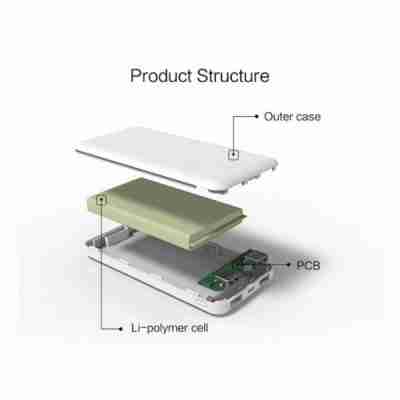 Product Structure

Outer case

PCB

Li-polymer cell